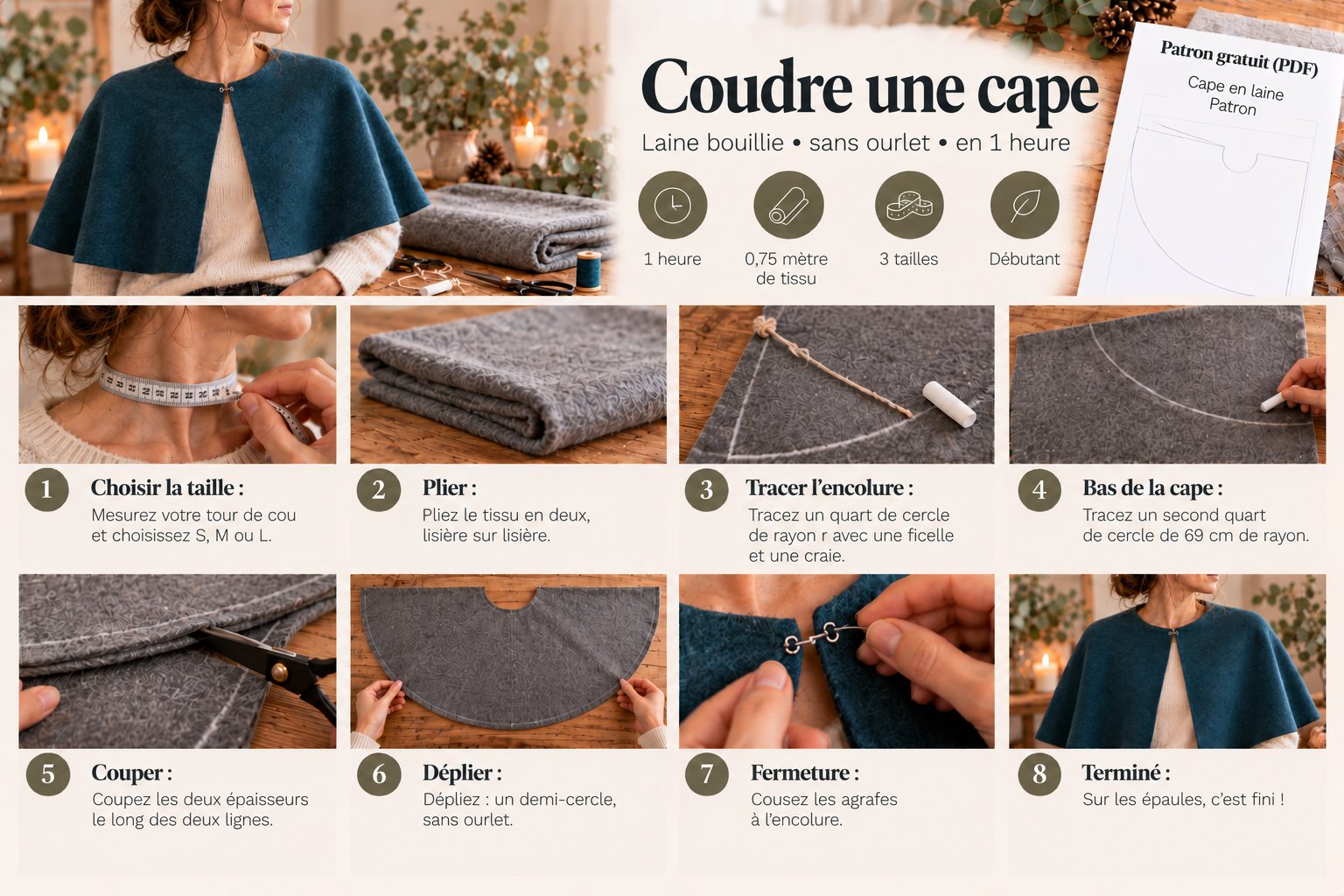 Coudre une cape

Laine bouillie • sans ourlet • en 1 heure

1 heure

0,75 mètre de tissu

3 tailles

Débutant

Patron gratuit (PDF)

Cape en laine
Patron

1 Choisir la taille :
Mesurez votre tour de cou et choisissez S, M ou L.

2 Plier :
Pliez le tissu en deux, lisière sur lisière.

3 Tracer l'encolure :
Tracez un quart de cercle de rayon r avec une ficelle et une craie.

4 Bas de la cape :
Tracez un second quart de cercle de 69 cm de rayon.

5 Couper :
Coupez les deux épaisseurs le long des deux lignes.

6 Déplier :
Dépliez : un demi-cercle, sans ourlet.

7 Fermeture :
Cousez les agrafes à l'encolure.

8 Terminé :
Sur les épaules, c'est fini !